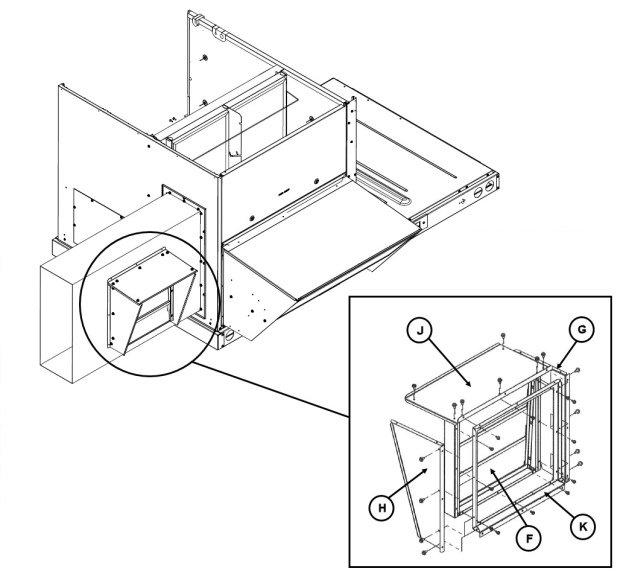 J

G

H

F

K