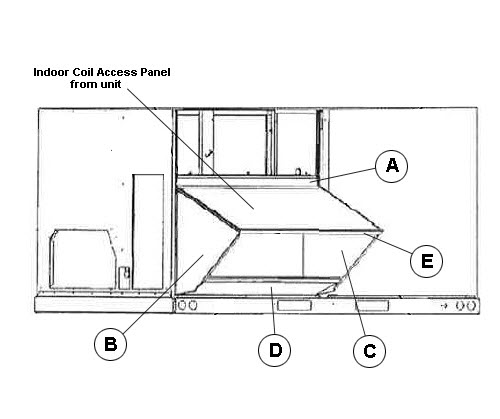 Indoor Coil Access Panel
from unit

A

E

B

D

C