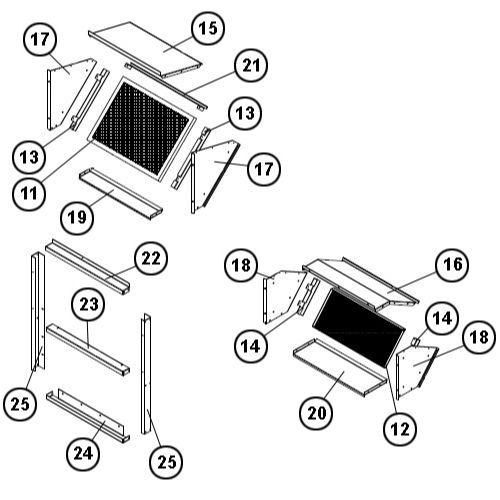 17
15
21
13
13
17
11
19
22
23
25
24
25
18
16
14
14
18
20
12