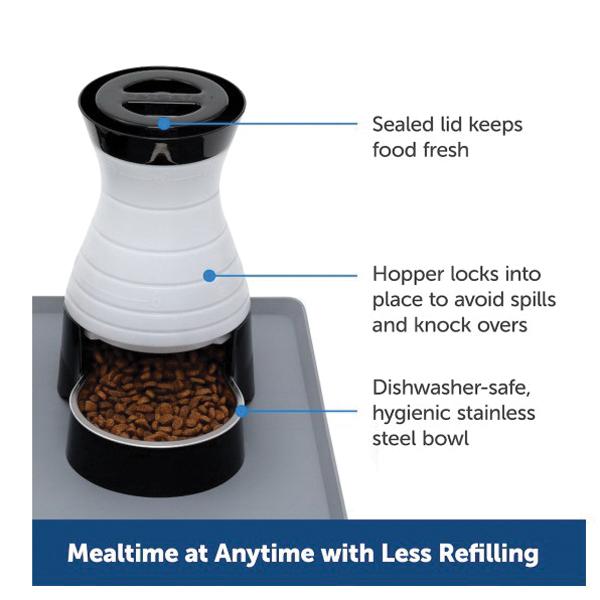 Sealed lid keeps food fresh

Hopper locks into place to avoid spills and knock overs

Dishwasher-safe, hygienic stainless steel bowl

Mealtime at Anytime with Less Refilling