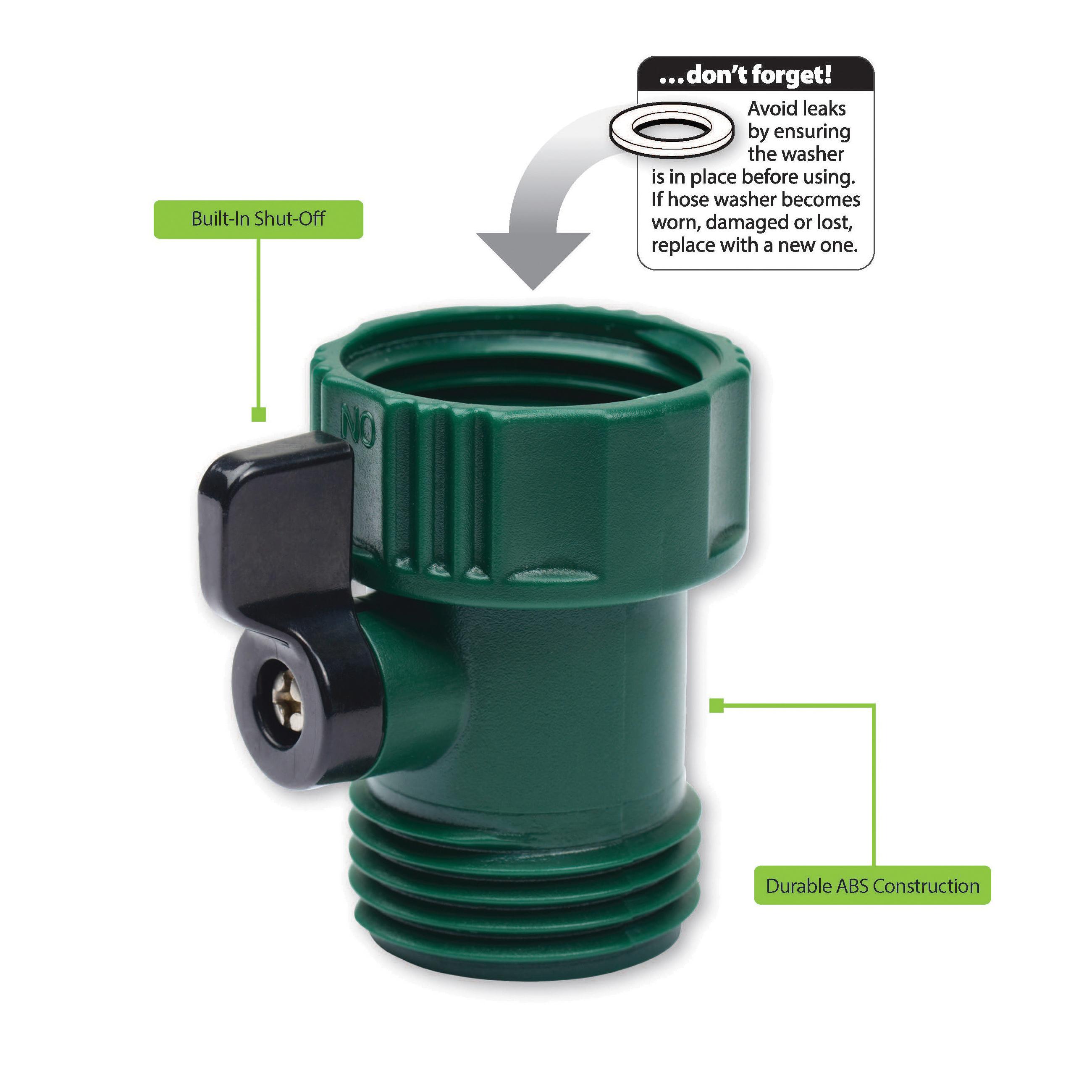 ...don't forget!

Avoid leaks by ensuring the washer is in place before using. If hose washer becomes worn, damaged or lost, replace with a new one.

Built-In Shut-Off

NO

Durable ABS Construction