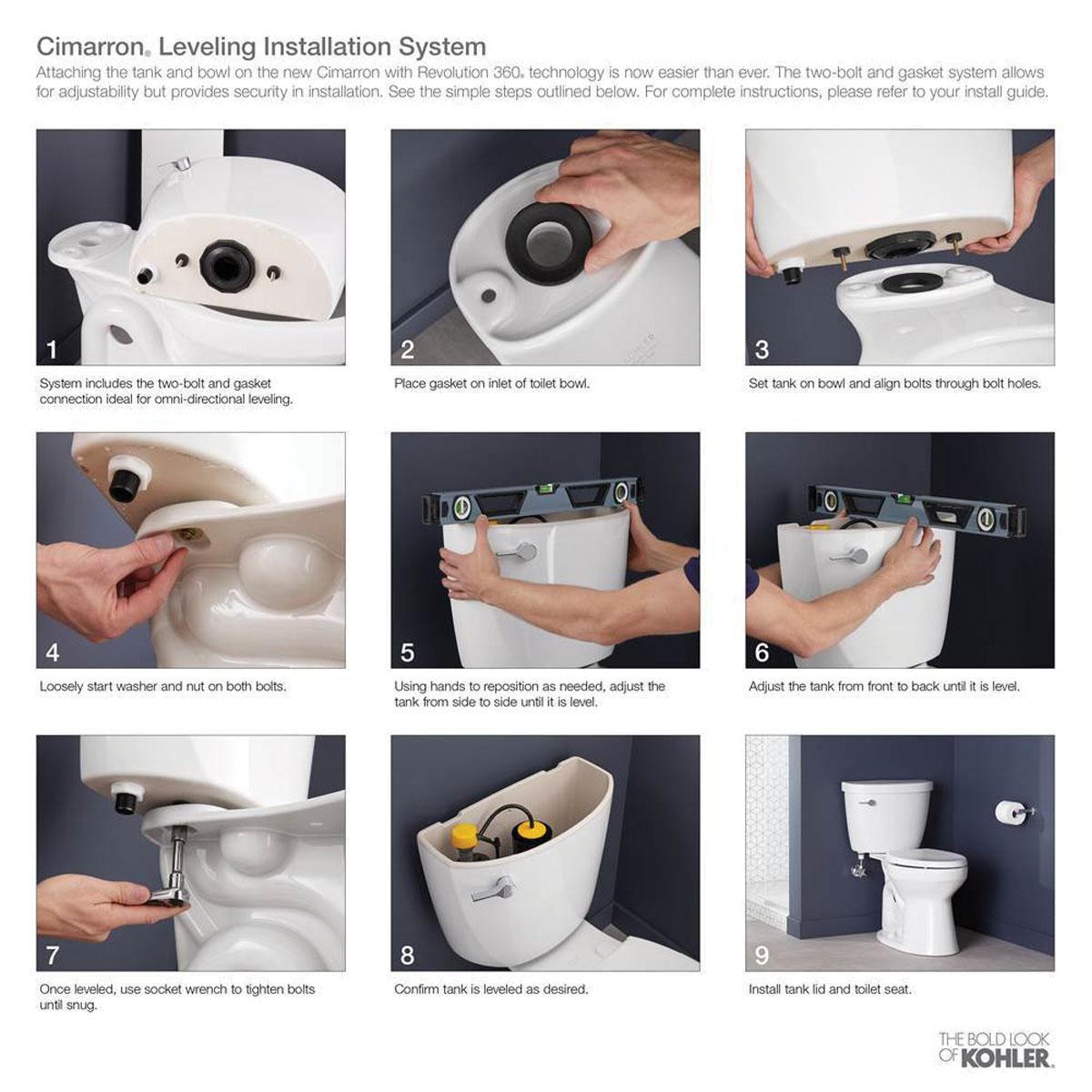 Cimarron® Leveling Installation System

Attaching the tank and bowl on the new Cimarron with Revolution 360® technology is now easier than ever. The two-bolt and gasket system allows for adjustability but provides security in installation. See the simple steps outlined below. For complete instructions, please refer to your install guide.

1

System includes the two-bolt and gasket connection ideal for omni-directional leveling.

2

Place gasket on inlet of toilet bowl.

3

Set tank on bowl and align bolts through bolt holes.

4

Loosely start washer and nut on both bolts.

5

Using hands to reposition as needed, adjust the tank from side to side until it is level.

6

Adjust the tank from front to back until it is level.

7

Once leveled, use socket wrench to tighten bolts until snug.

8

Confirm tank is leveled as desired.

9

Install tank lid and toilet seat.

THE BOLD LOOK OF KOHLER.