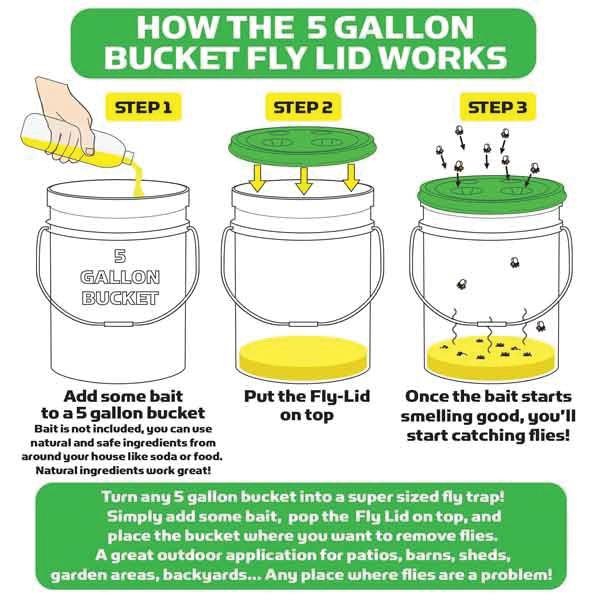 HOW THE 5 GALLON BUCKET FLY LID WORKS

STEP 1

5 GALLON BUCKET

Add some bait to a 5 gallon bucket

Bait is not included, you can use natural and safe ingredients from around your house like soda or food. Natural ingredients work great!

STEP 2

Put the Fly-Lid on top

STEP 3

Once the bait starts smelling good, you'll start catching flies!

Turn any 5 gallon bucket into a super sized fly trap! Simply add some bait, pop the Fly Lid on top, and place the bucket where you want to remove flies. A great outdoor application for patios, barns, sheds, garden areas, backyards... Any place where flies are a problem!