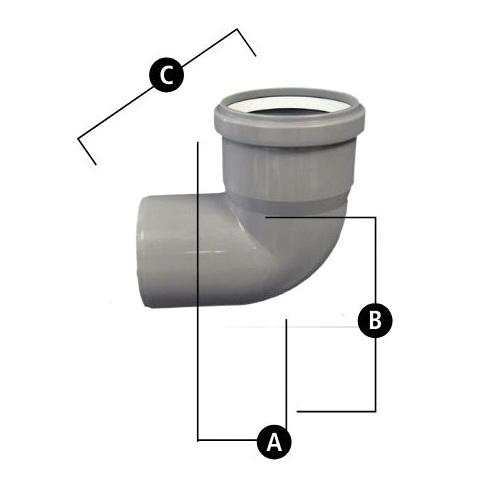 C
B
A