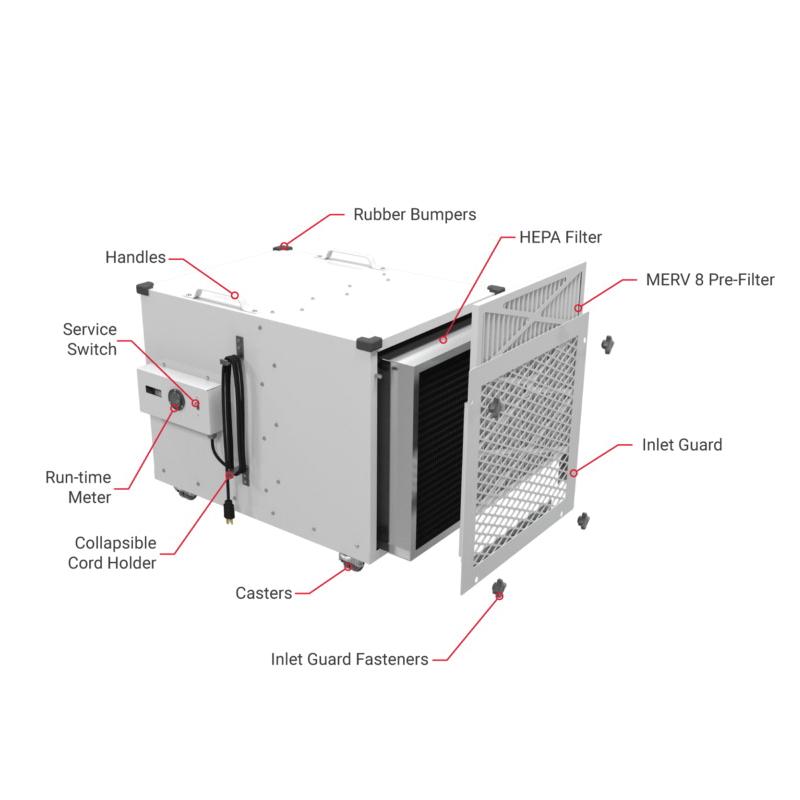 Rubber Bumpers

HEPA Filter

Handles

MERV 8 Pre-Filter

Service Switch

Inlet Guard

Run-time Meter

Collapsible Cord Holder

Casters

Inlet Guard Fasteners