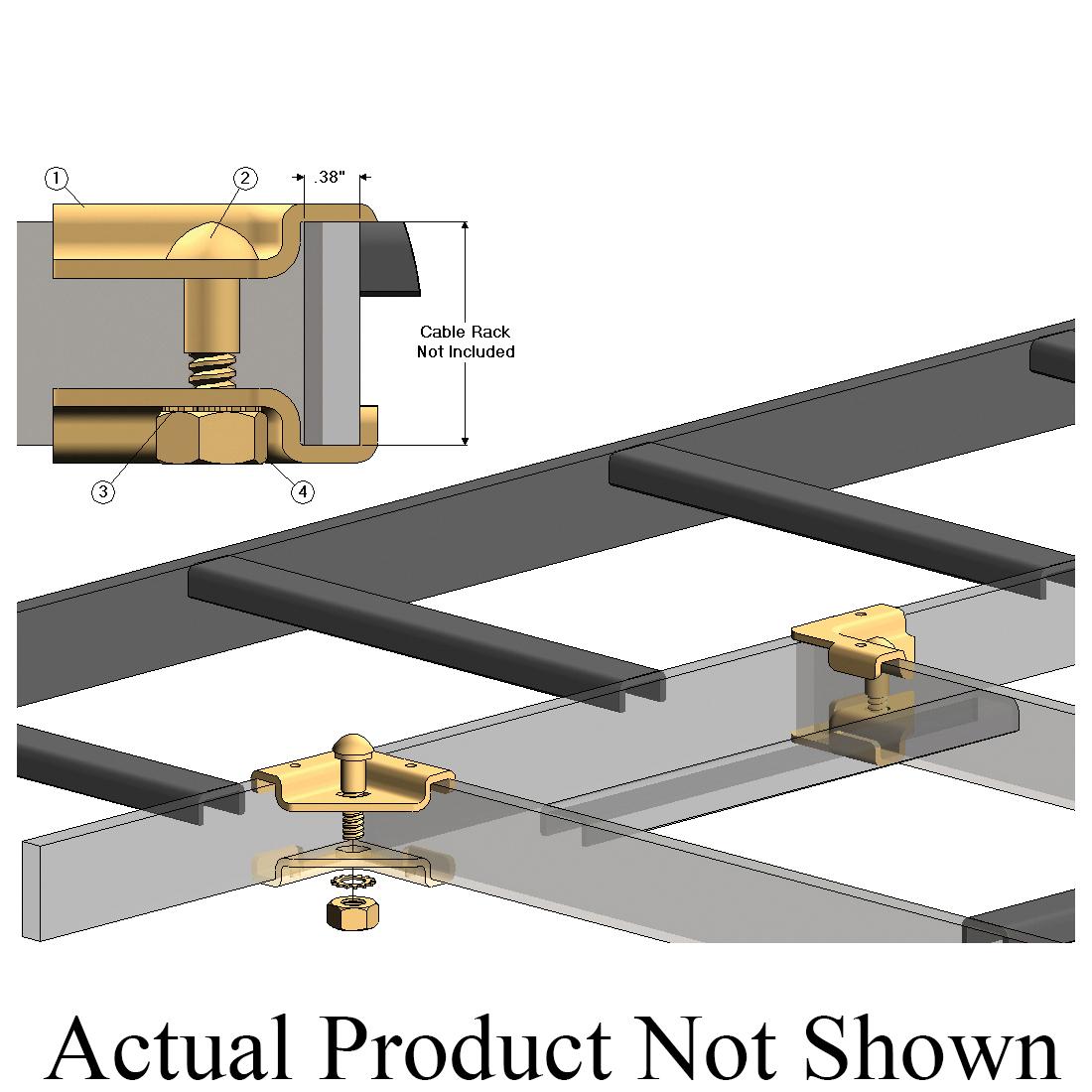 1

2

.38"

Cable Rack Not Included

3

4

Actual Product Not Shown