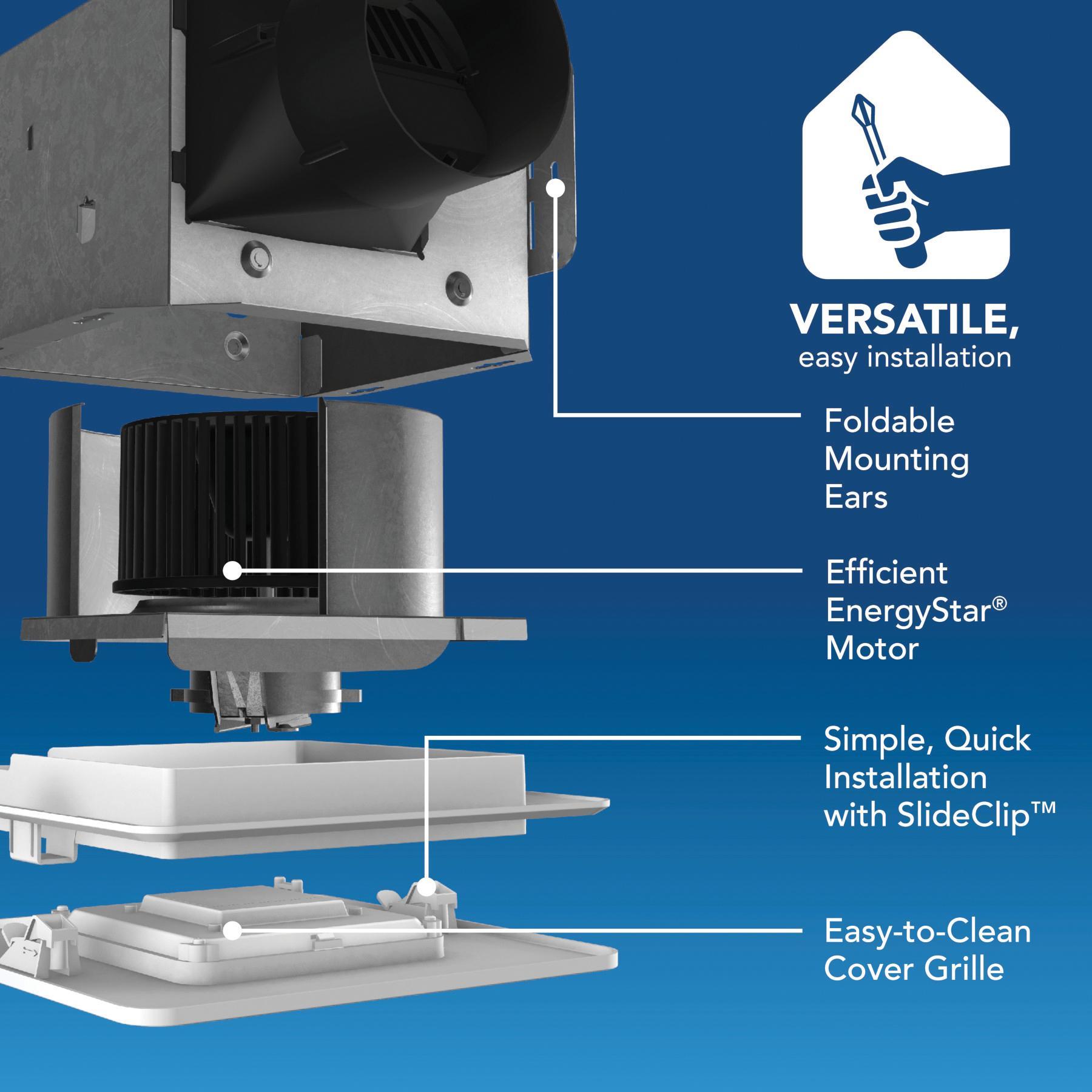 VERSATILE,
easy installation

Foldable
Mounting
Ears

Efficient
EnergyStar®
Motor

Simple, Quick
Installation
with SlideClip™

Easy-to-Clean
Cover Grille