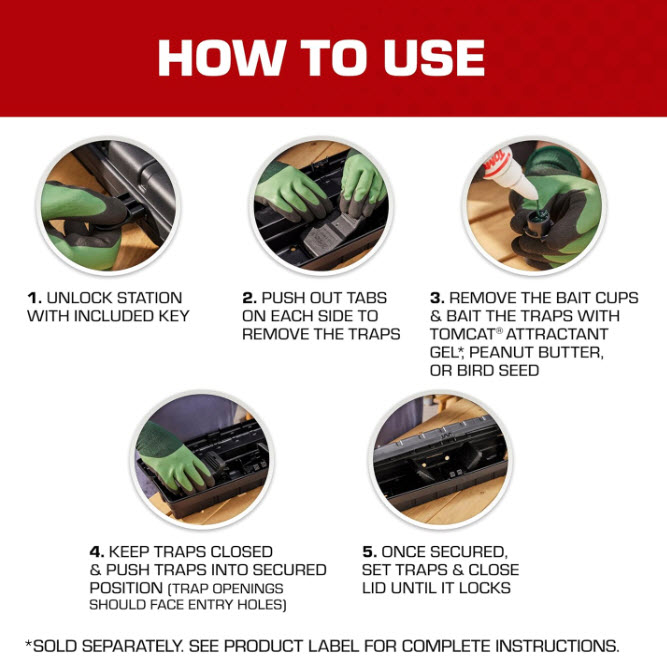 HOW TO USE

1. UNLOCK STATION WITH INCLUDED KEY

2. PUSH OUT TABS ON EACH SIDE TO REMOVE THE TRAPS

3. REMOVE THE BAIT CUPS & BAIT THE TRAPS WITH TOMCAT® ATTRACTANT GEL*, PEANUT BUTTER, OR BIRD SEED

4. KEEP TRAPS CLOSED & PUSH TRAPS INTO SECURED POSITION (TRAP OPENINGS SHOULD FACE ENTRY HOLES)

5. ONCE SECURED, SET TRAPS & CLOSE LID UNTIL IT LOCKS

*SOLD SEPARATELY. SEE PRODUCT LABEL FOR COMPLETE INSTRUCTIONS.