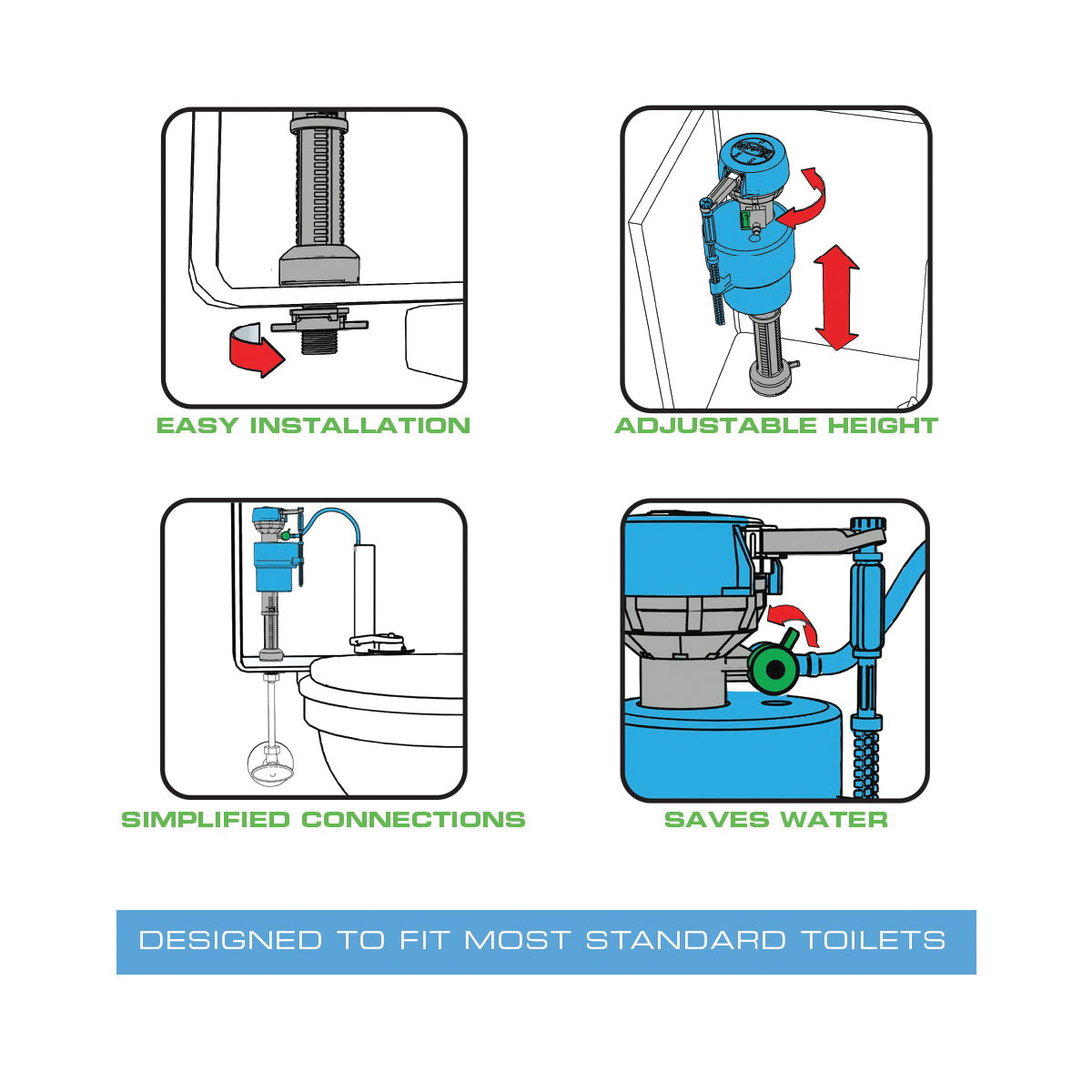 EASY INSTALLATION

ADJUSTABLE HEIGHT

SIMPLIFIED CONNECTIONS

SAVES WATER

DESIGNED TO FIT MOST STANDARD TOILETS