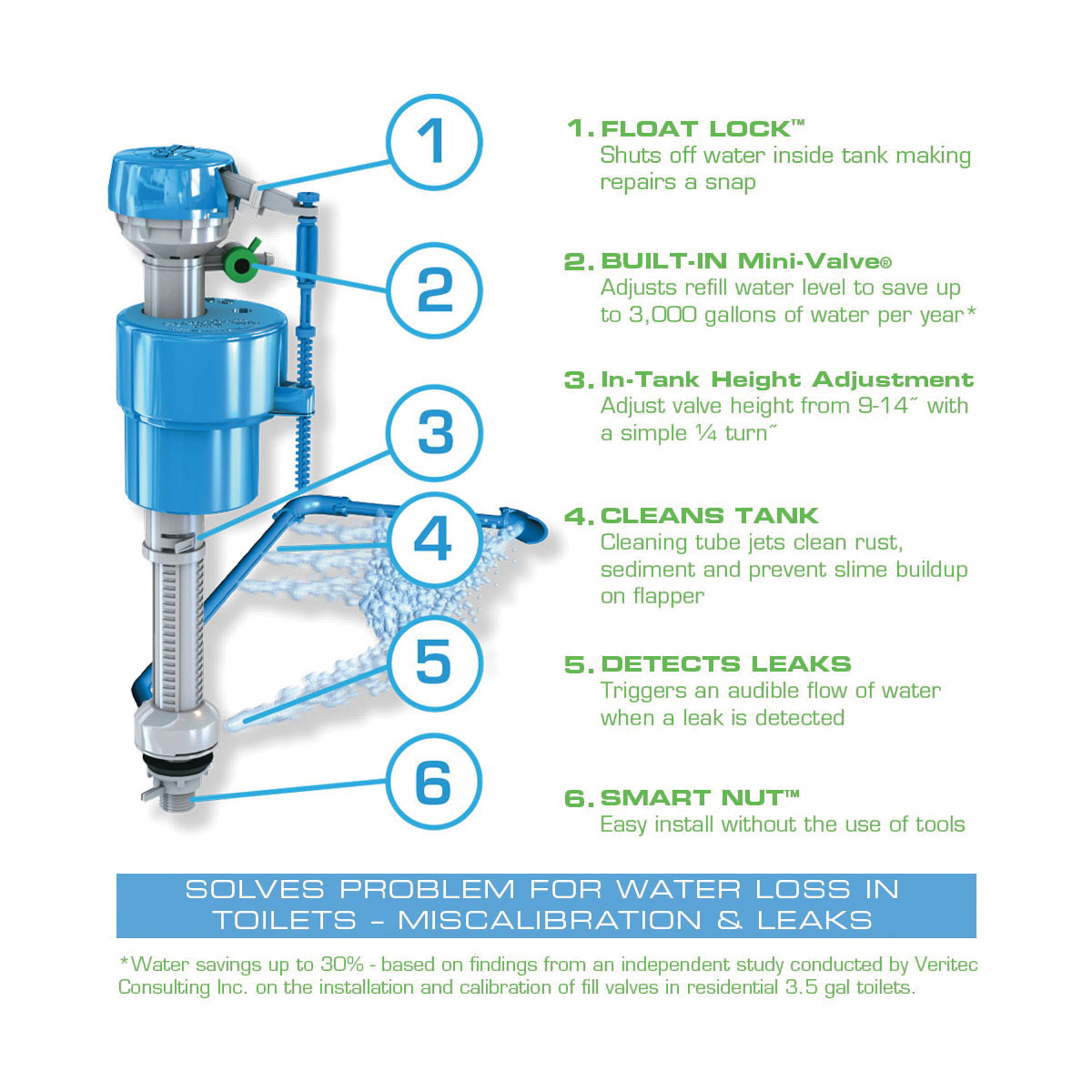 1

2

3

4

5

6

1. FLOAT LOCK™
Shuts off water inside tank making repairs a snap

2. BUILT-IN Mini-Valve®
Adjusts refill water level to save up to 3,000 gallons of water per year*

3. In-Tank Height Adjustment
Adjust valve height from 9-14˝ with a simple ¼ turn˝

4. CLEANS TANK
Cleaning tube jets clean rust, sediment and prevent slime buildup on flapper

5. DETECTS LEAKS
Triggers an audible flow of water when a leak is detected

6. SMART NUT™
Easy install without the use of tools

SOLVES PROBLEM FOR WATER LOSS IN TOILETS - MISCALIBRATION & LEAKS

*Water savings up to 30% - based on findings from an independent study conducted by Veritec Consulting Inc. on the installation and calibration of fill valves in residential 3.5 gal toilets.