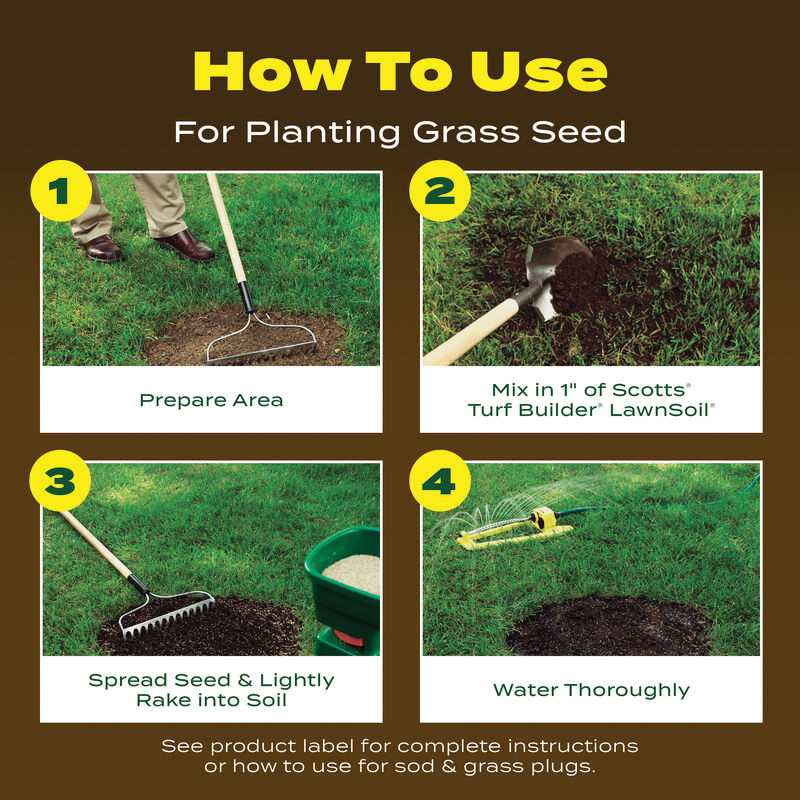 How To Use

For Planting Grass Seed

1

Prepare Area

2

Mix in 1" of Scotts® Turf Builder® LawnSoil®

3

Spread Seed & Lightly Rake into Soil

4

Water Thoroughly

See product label for complete instructions or how to use for sod & grass plugs.