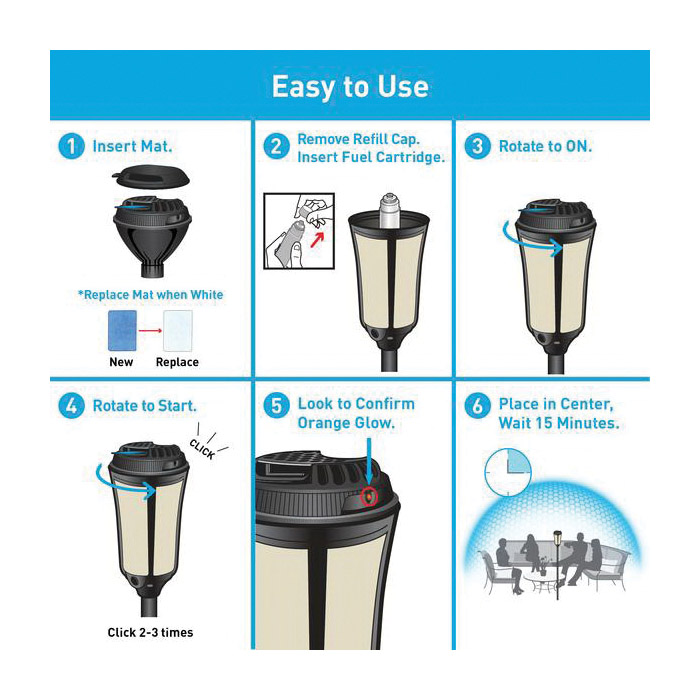 Easy to Use

1 Insert Mat.

*Replace Mat when White

New Replace

2 Remove Refill Cap. Insert Fuel Cartridge.

3 Rotate to ON.

4 Rotate to Start.

CLICK

Click 2-3 times

5 Look to Confirm Orange Glow.

6 Place in Center, Wait 15 Minutes.