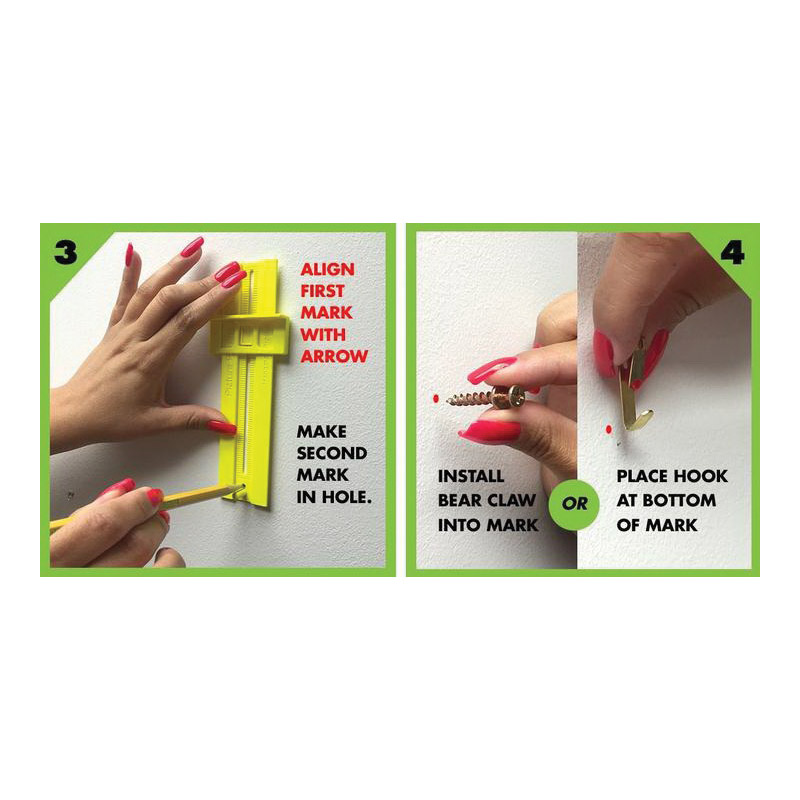 3

ALIGN FIRST MARK WITH ARROW

MAKE SECOND MARK IN HOLE.

4

INSTALL BEAR CLAW INTO MARK

OR

PLACE HOOK AT BOTTOM OF MARK