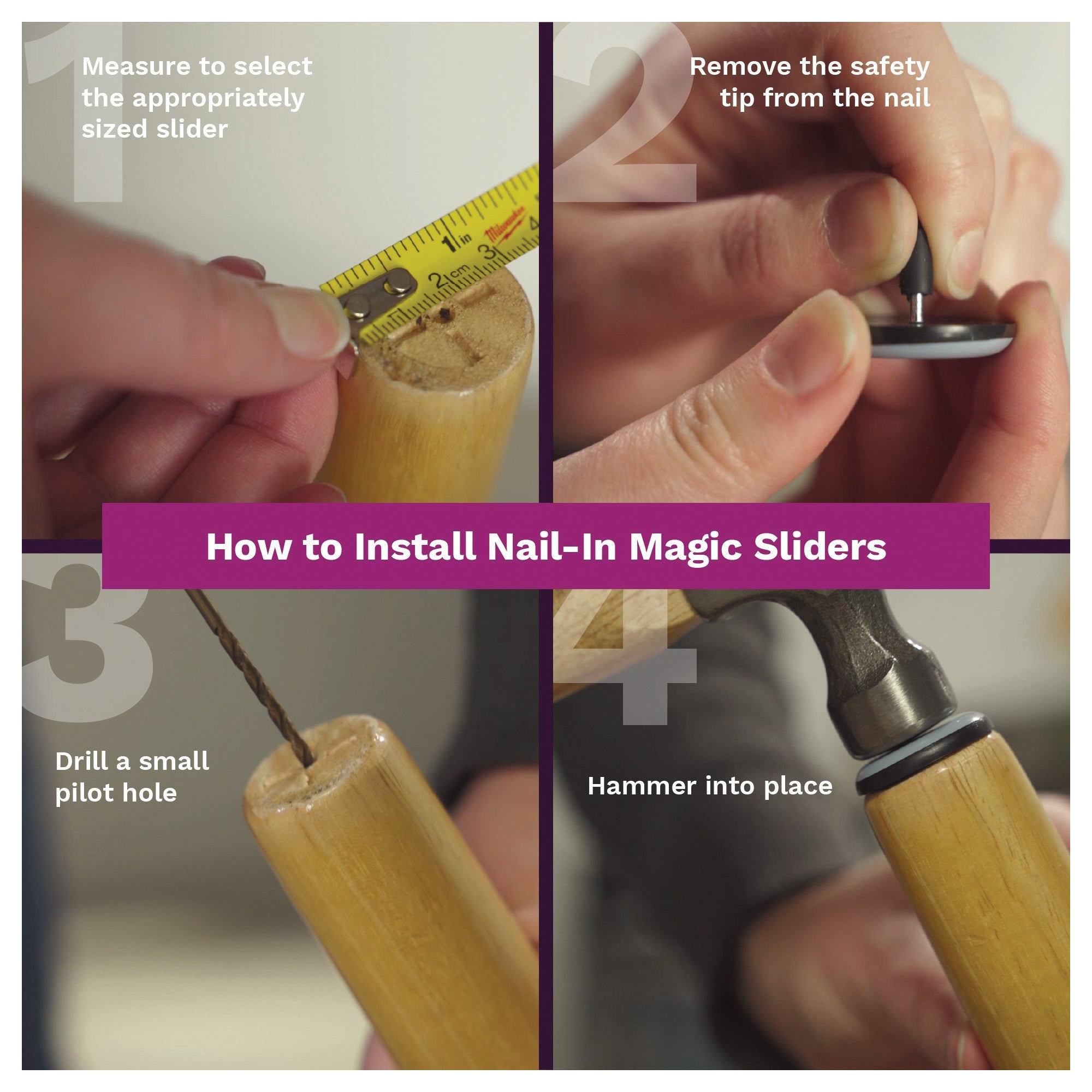 1
Measure to select the appropriately sized slider

1 in
2 cm
3
4
Milwaukee

2
Remove the safety tip from the nail

How to Install Nail-In Magic Sliders

3
Drill a small pilot hole

4
Hammer into place